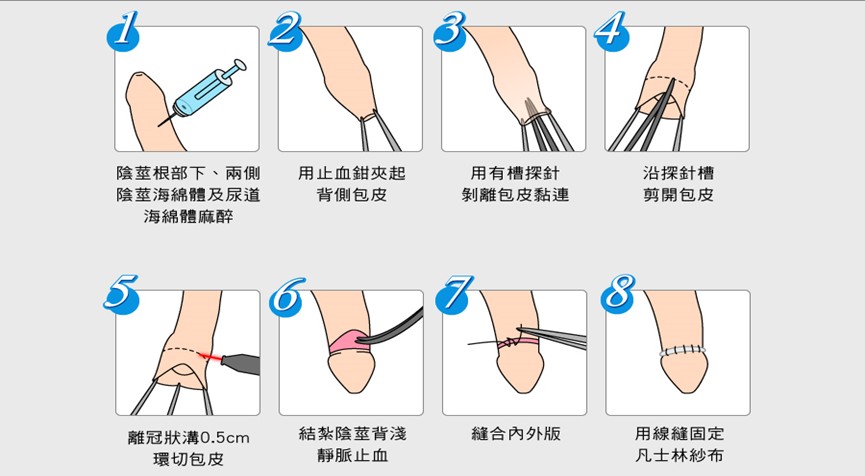 1
陰莖根部下、兩側陰莖海綿體及尿道海綿體麻醉

2
用止血鉗夾起背側包皮

3
用有槽探針剝離包皮黏連

4
沿探針槽剪開包皮

5
離冠狀溝0.5cm環切包皮

6
結紮陰莖背淺靜脈止血

7
縫合內外版

8
用線縫固定凡士林紗布